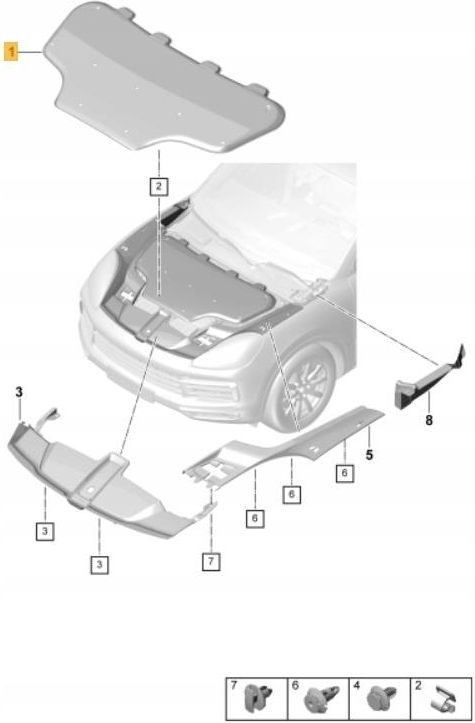 1
2
3
8
5
6
6
6
3
3
7
7 6 4 2