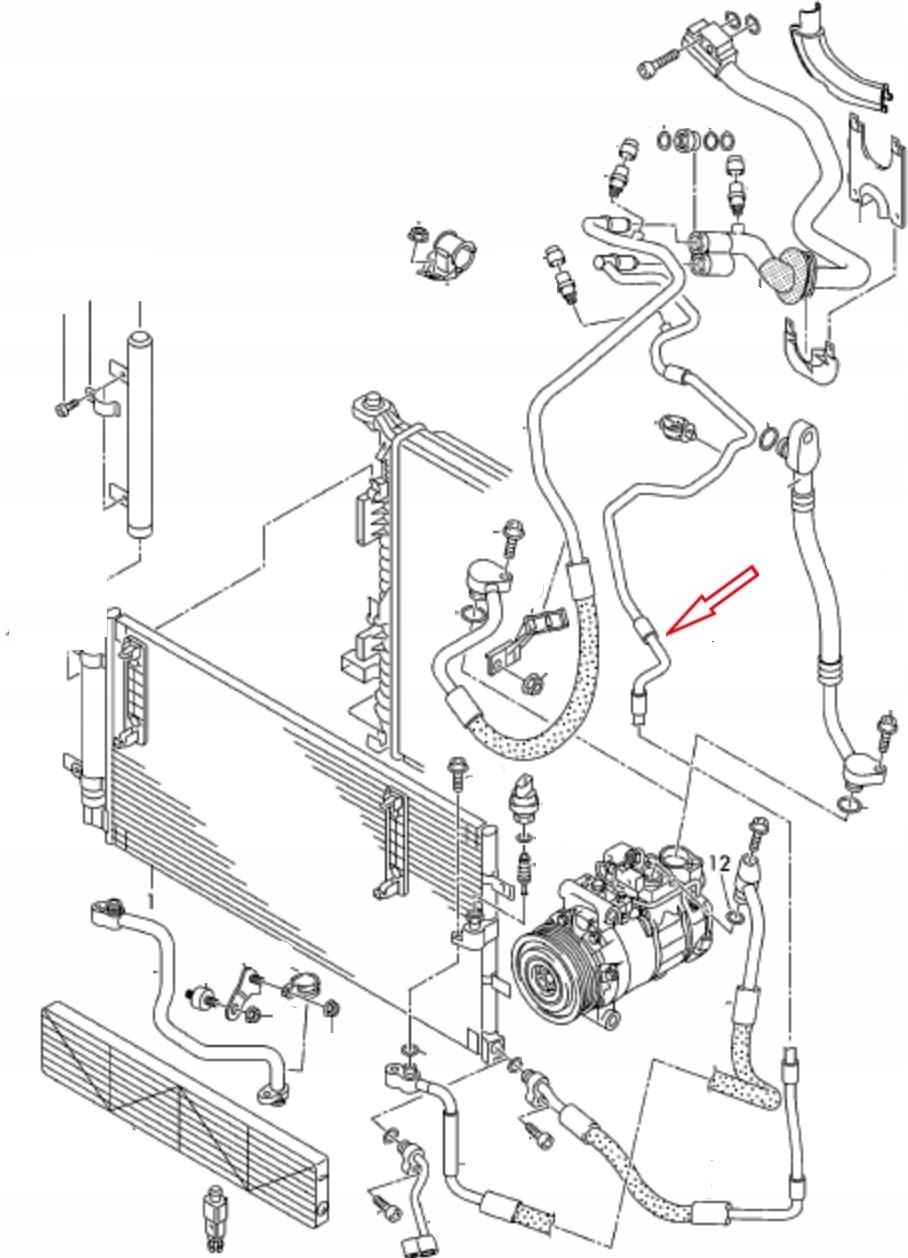 12
1