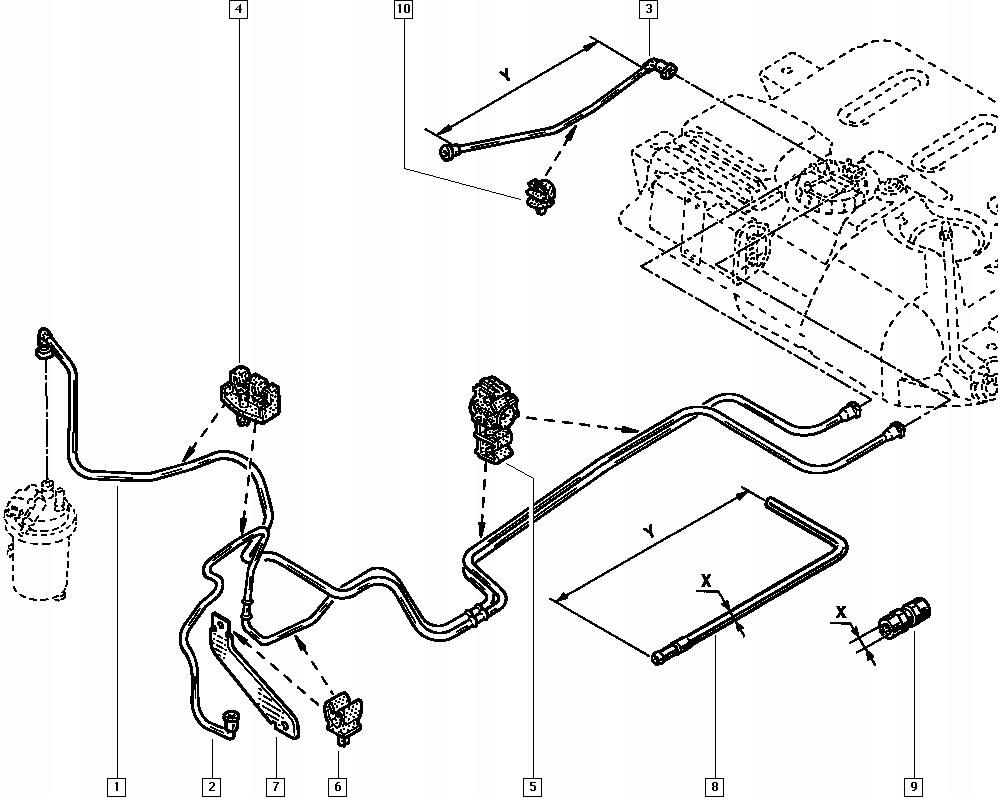 4
10
3
Y
Y
X
X
1
2
7
6
5
8
9