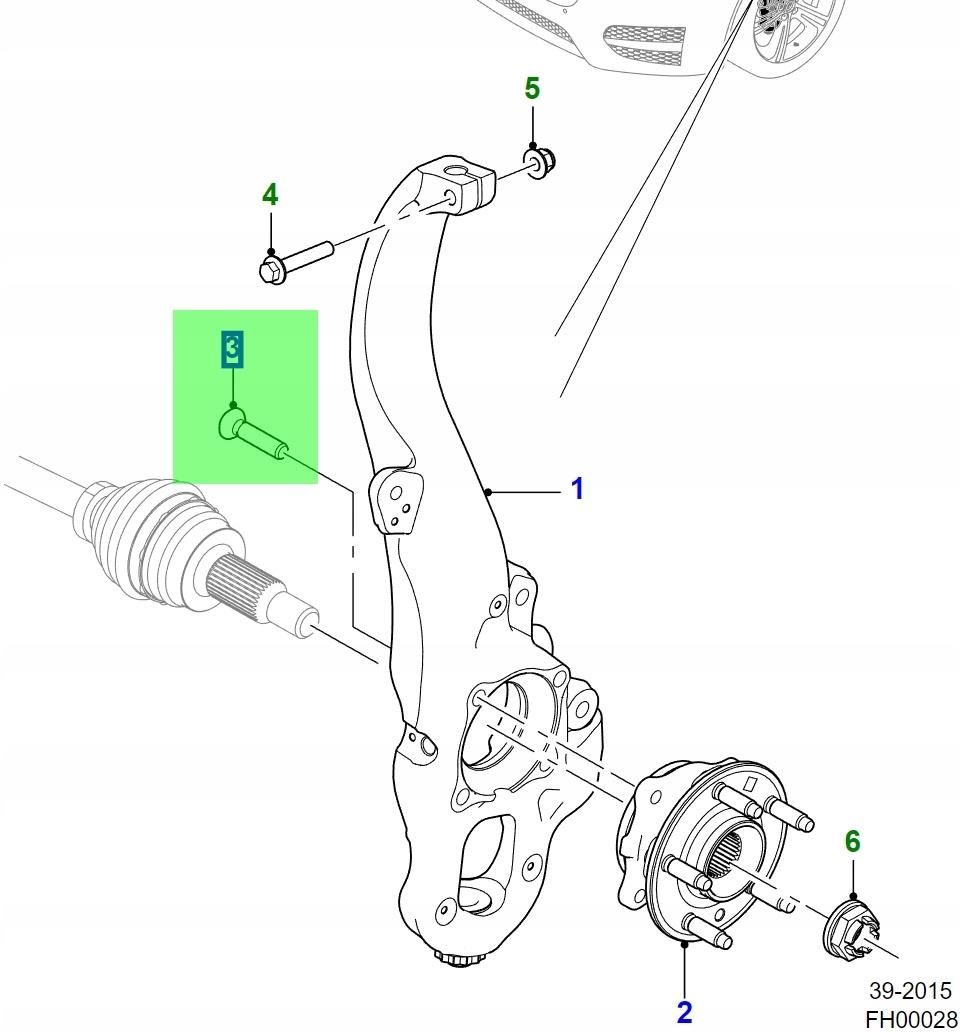 5
4
3
1
6
2
39-2015
FH00028