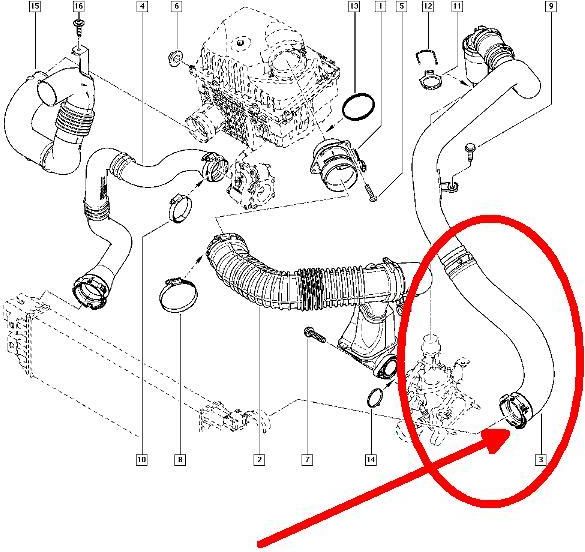 15
16
4
6
13
1
5
12
11
9
10
8
2
7
14
3