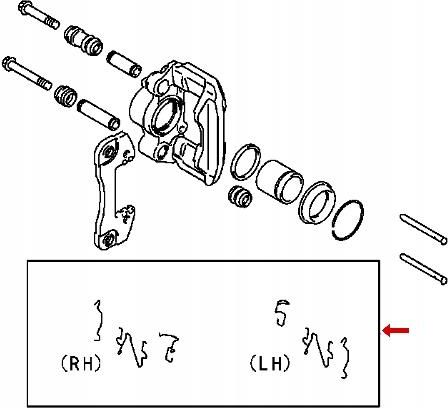 (RH)

(LH)