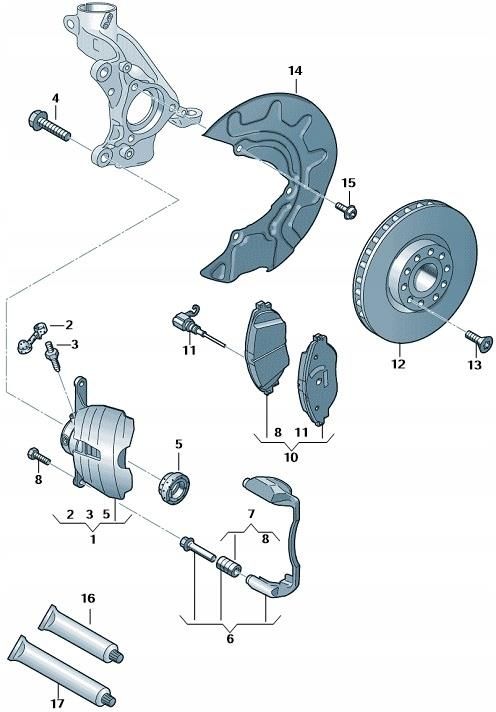 14
4
15
2
3
11
12
13
8
11
10
5
8
2 3 5
1
7
8
6
16
17