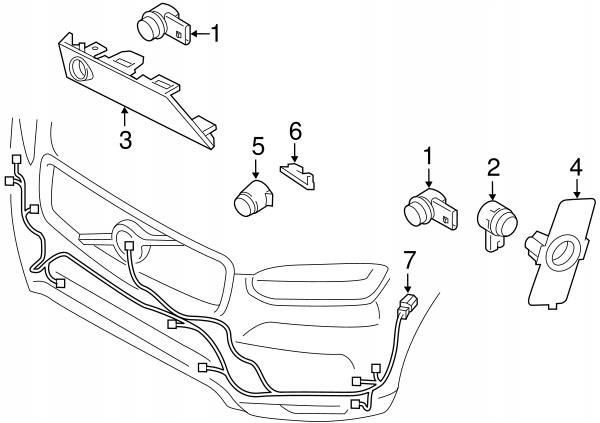 1
3
5
6
1
2
4
7