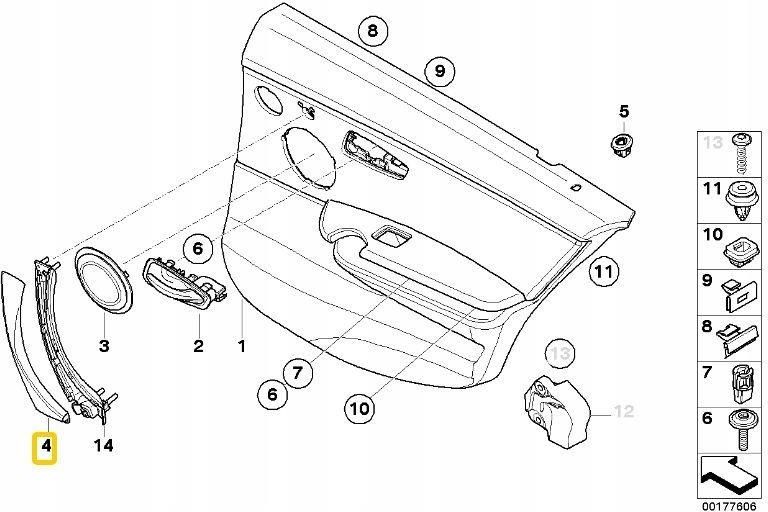 8
9
5
6
11
3
2
1
7
6
10
13
12
4
14
13
11
10
9
8
7
6
00177606