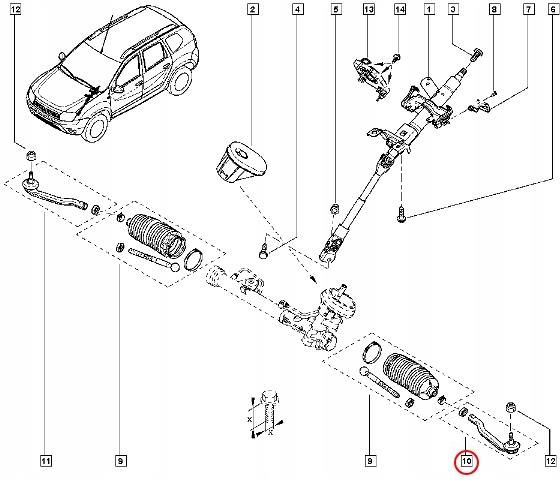 12
2
4
5
13
14
1
3
8
7
6
X
X
11
9
9
10
12