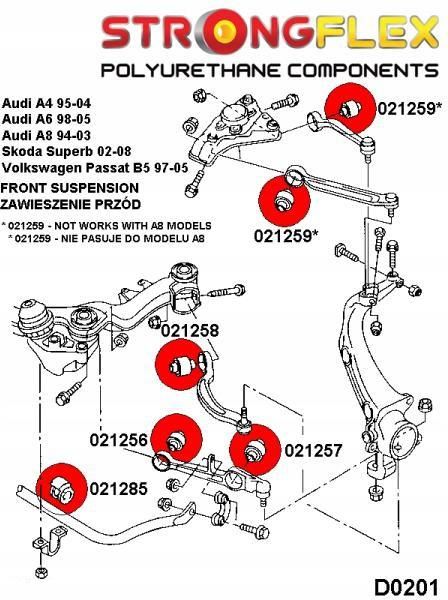 STRONGFLEX
POLYURETHANE COMPONENTS

Audi A4 95-04
Audi A6 98-05
Audi A8 94-03
Skoda Superb 02-08
Volkswagen Passat B5 97-05
FRONT SUSPENSION
ZAWIESZENIE PRZÓD

* 021259 - NOT WORKS WITH A8 MODELS
* 021259 - NIE PASUJE DO MODELU A8

021259*
021259*
021258
021256
021257
021285

D0201