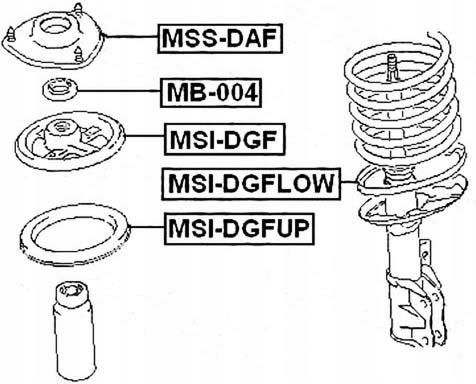 MSS-DAF

MB-004

MSI-DGF

MSI-DGFLOW

MSI-DGFUP