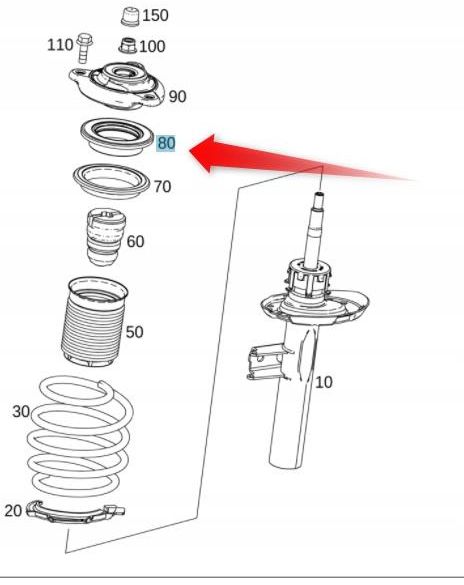 150
110
100
90
80
70
60
50
10
30
20