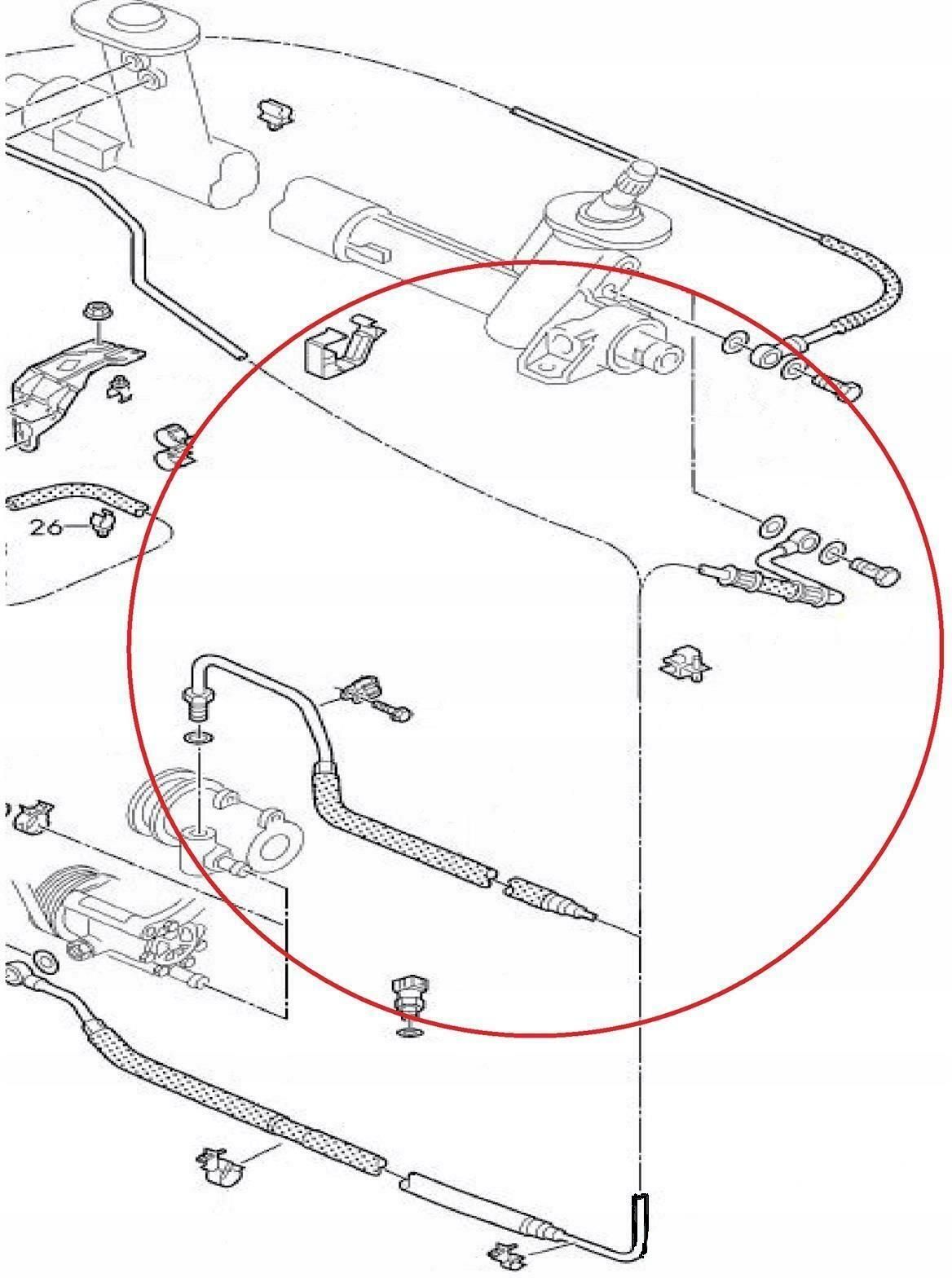 26