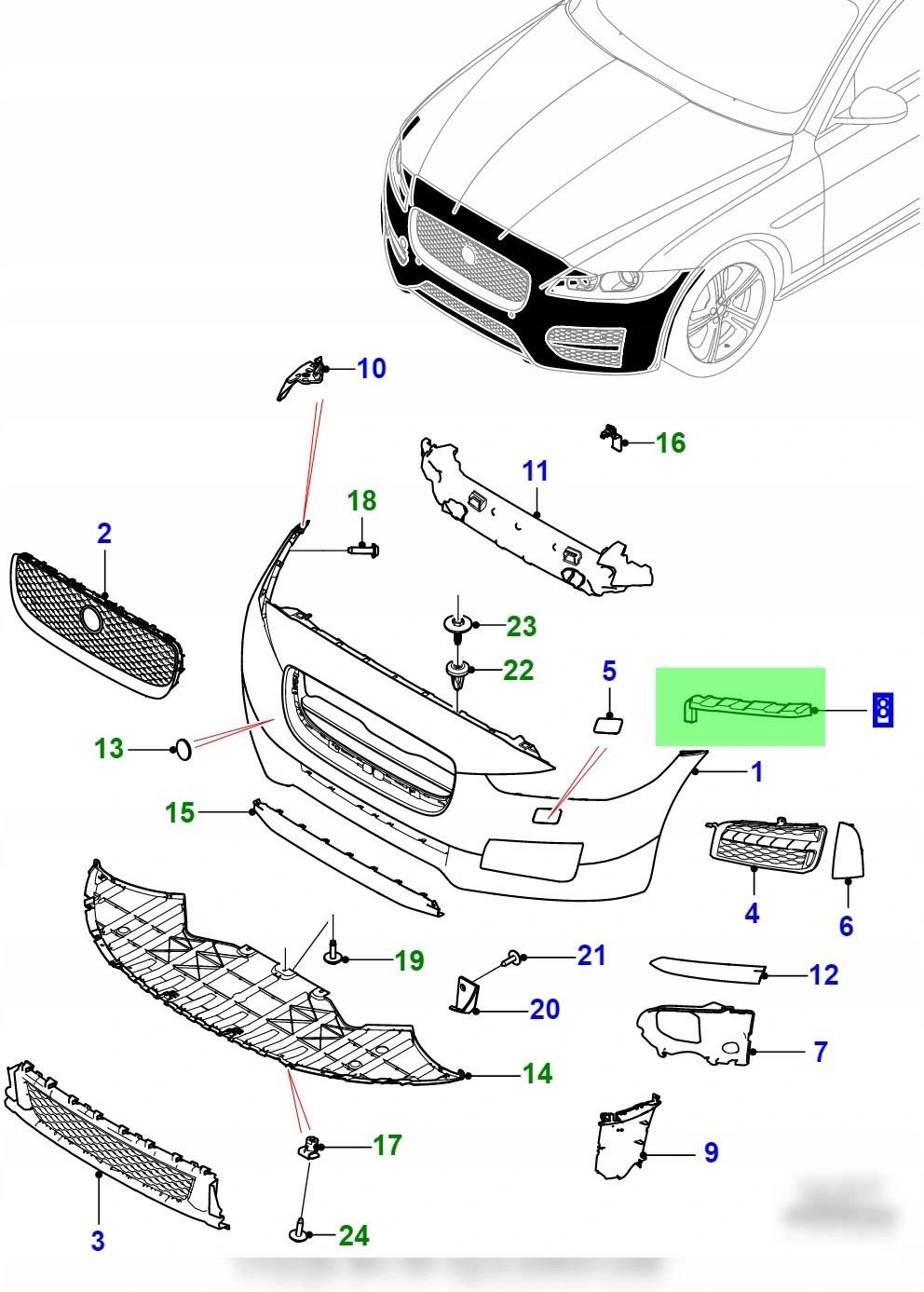 10
16
11
18
2
23
22
5
8
13
1
15
4
6
19
21
12
20
7
14
17
9
3
24