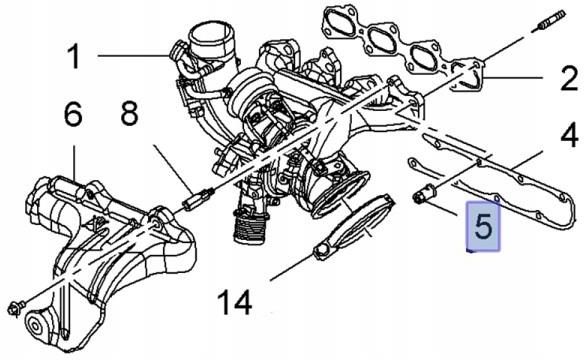 1
2
6
8
4
5
14