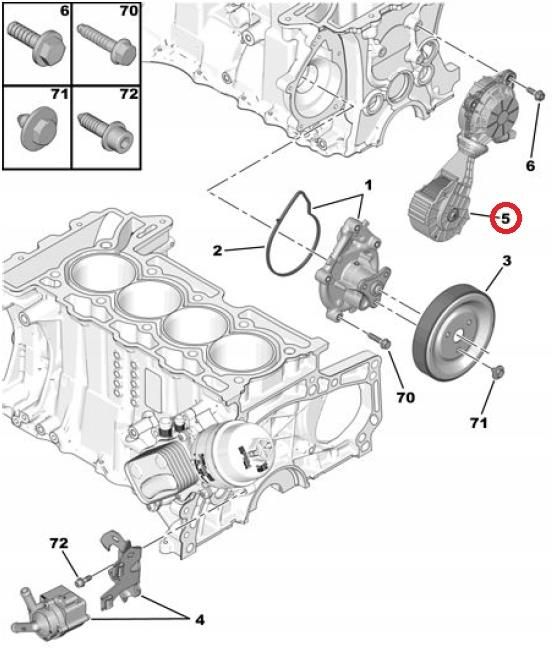 6
70
71
72
6
1
5
2
3
70
71
72
4