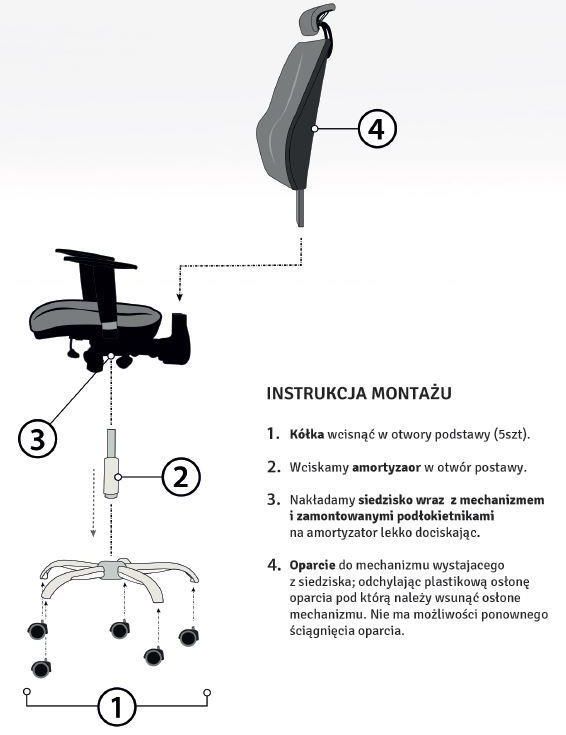 4

3

2

1

INSTRUKCJA MONTAŻU

1. Kółka wcisnąć w otwory podstawy (5szt).

2. Wciskamy amortyzaor w otwór postawy.

3. Nakładamy siedzisko wraz z mechanizmem i zamontowanymi podłokietnikami na amortyzator lekko dociskając.

4. Oparcie do mechanizmu wystajacego z siedziska; odchylając plastikową osłonę oparcia pod którą należy wsunąć osłone mechanizmu. Nie ma możliwości ponownego ściągnięcia oparcia.