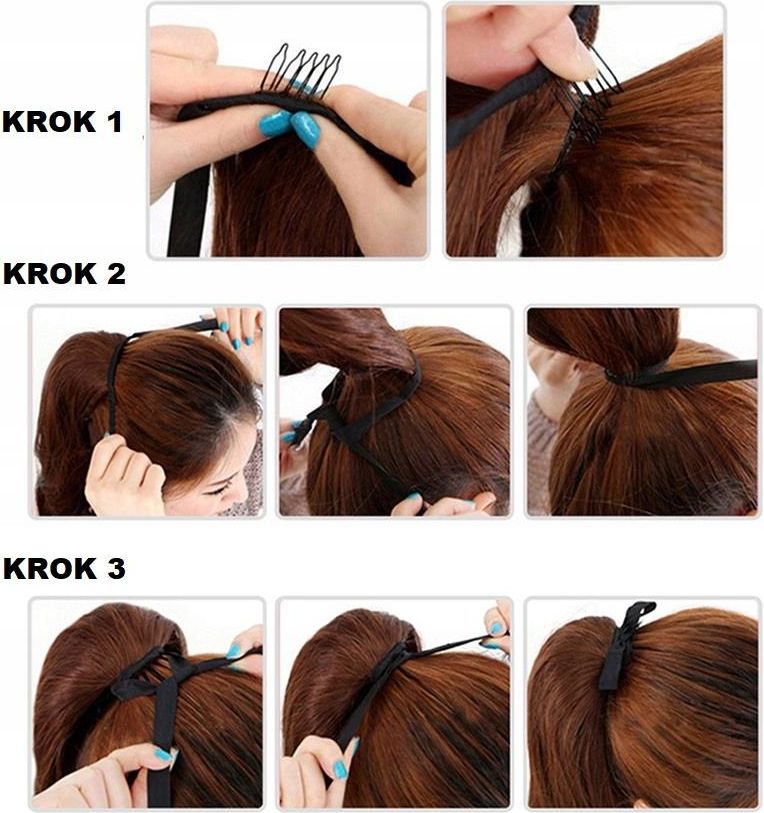 KROK 1

KROK 2

KROK 3