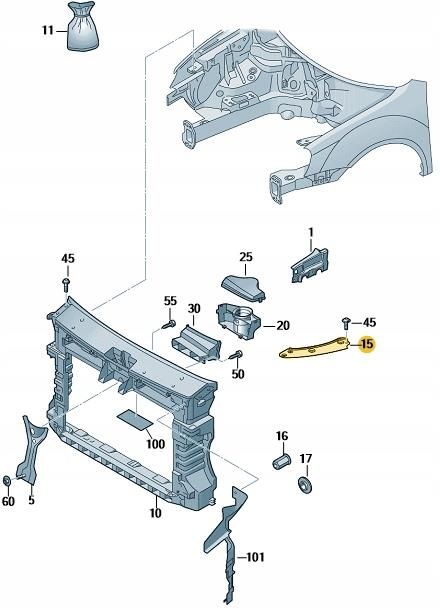 11
1
45
25
55
30
20
45
15
50
100
16
17
60
5
10
101