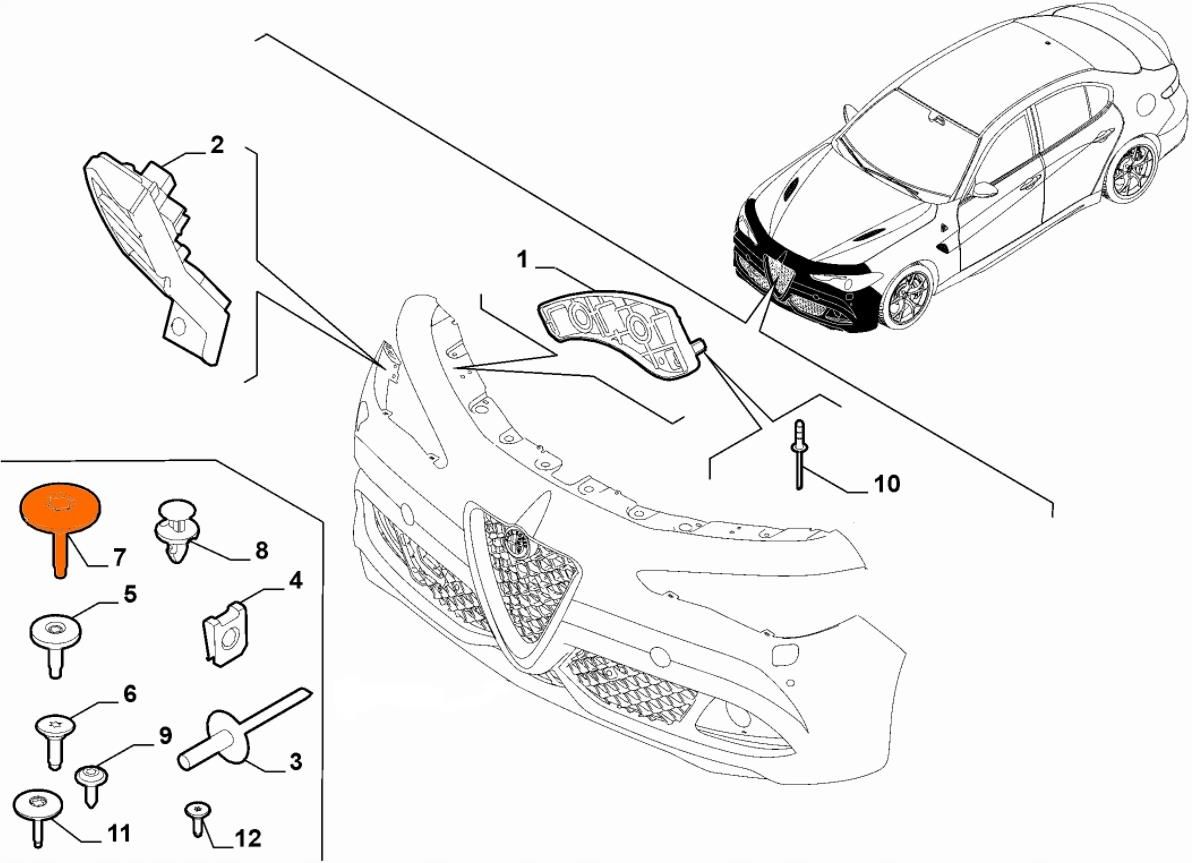 2
1
10
7
8
5
4
6
9
3
11
12