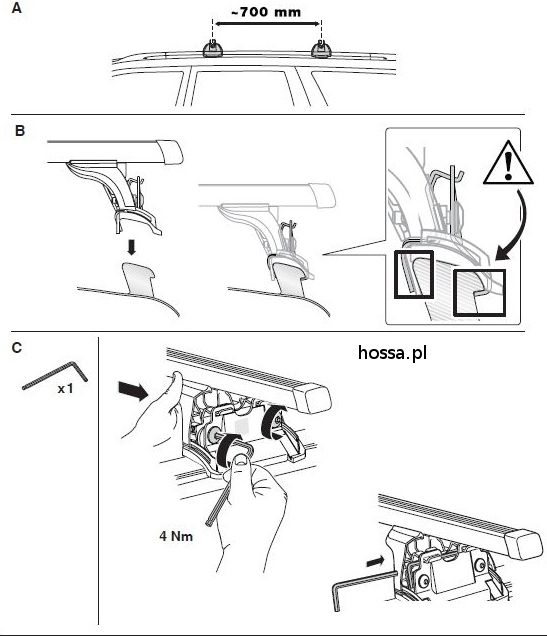 A

~700 mm

B

C

x1

hossa.pl

4 Nm