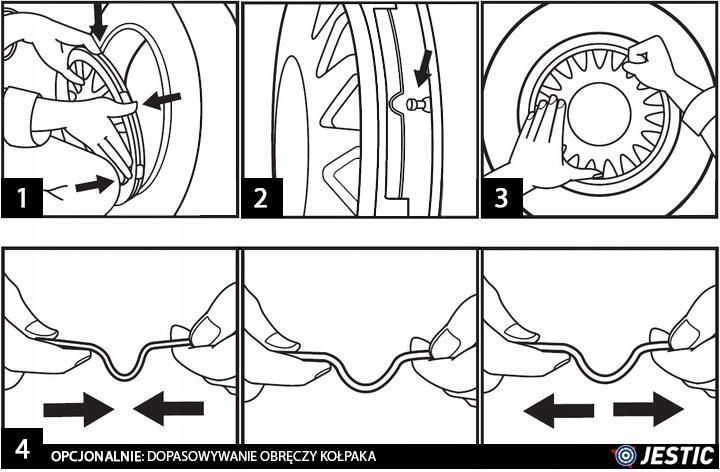 1

2

3

4 OPCJONALNIE: DOPASOWYWANIE OBRĘCZY KOŁPAKA

JESTIC