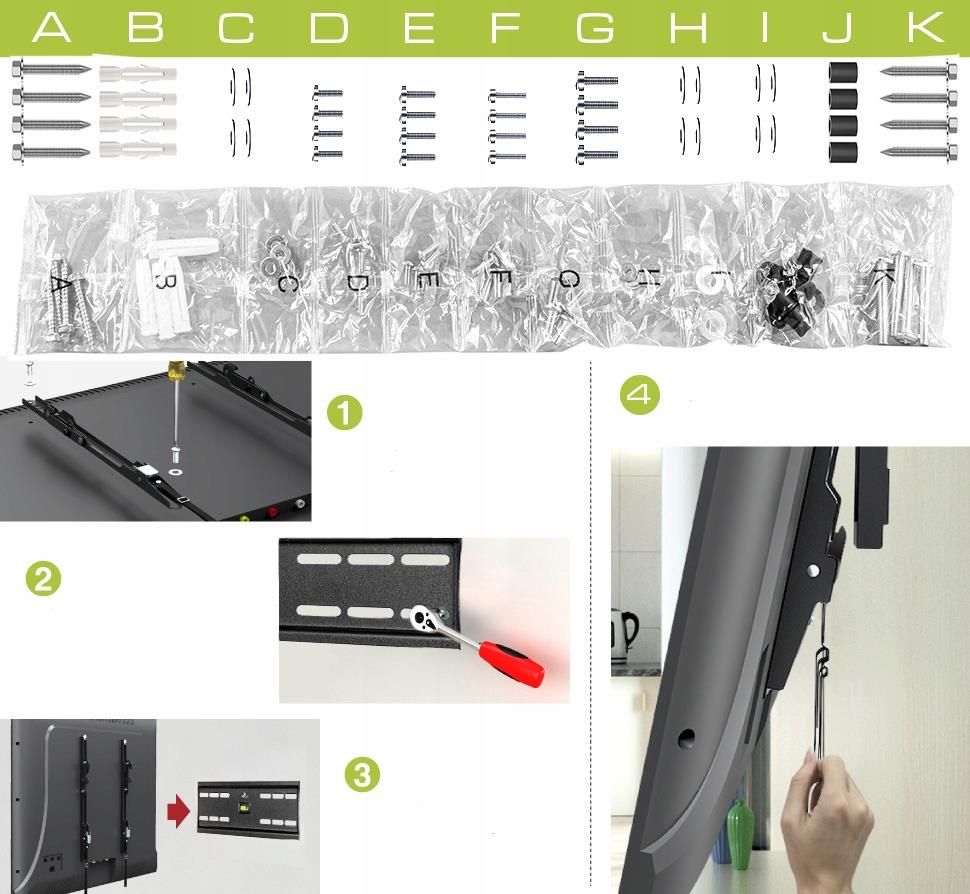 A B C D E F G H I J K

A B C D E F G H I K

1

2

3

4