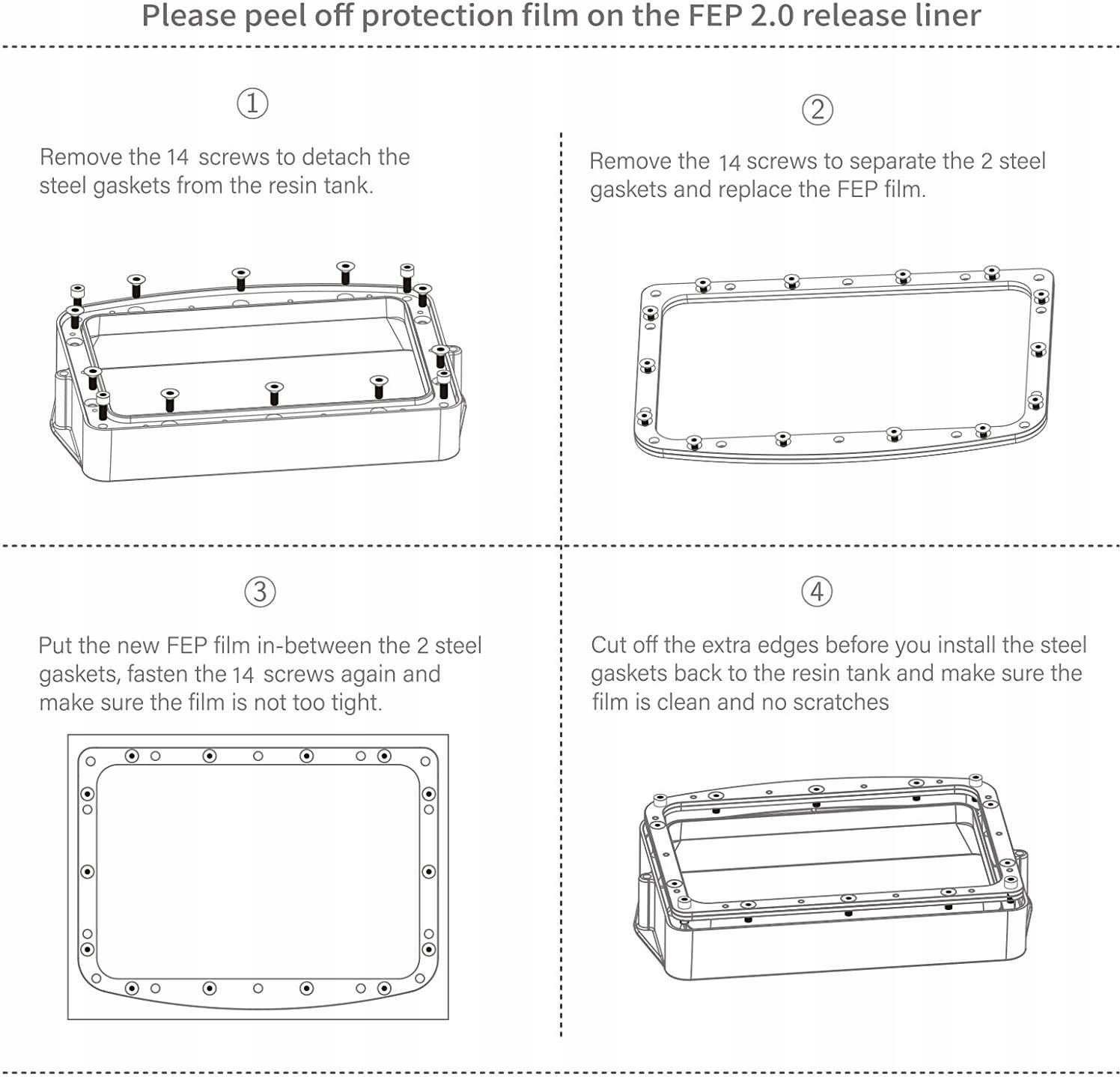 Please peel off protection film on the FEP 2.0 release liner

①

Remove the 14 screws to detach the steel gaskets from the resin tank.

②

Remove the 14 screws to separate the 2 steel gaskets and replace the FEP film.

③

Put the new FEP film in-between the 2 steel gaskets, fasten the 14 screws again and make sure the film is not too tight.

④

Cut off the extra edges before you install the steel gaskets back to the resin tank and make sure the film is clean and no scratches