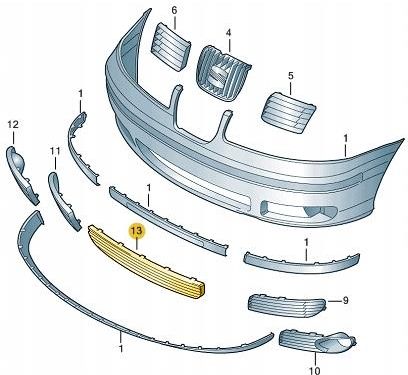 6
4
5
1
12
11
1
1
13
1
9
1
10