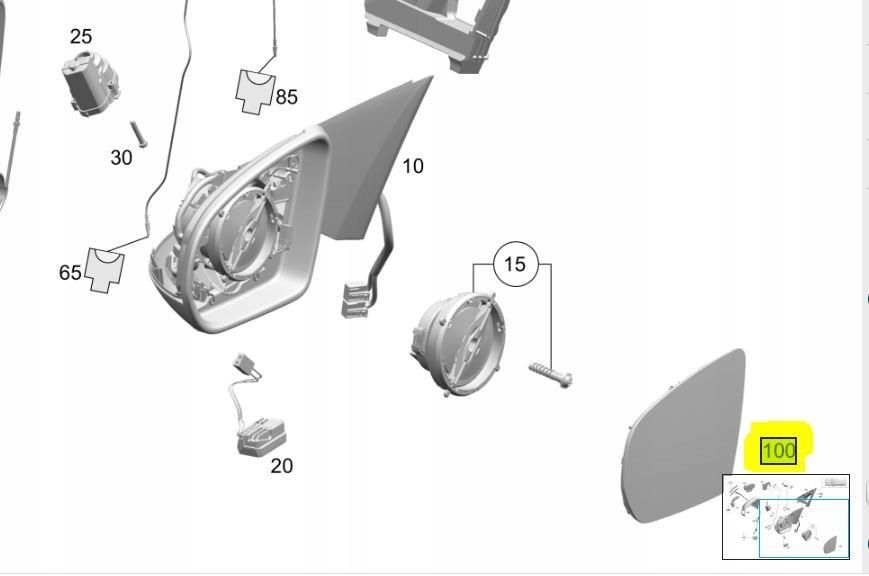 25

85

30

10

65

15

20

100