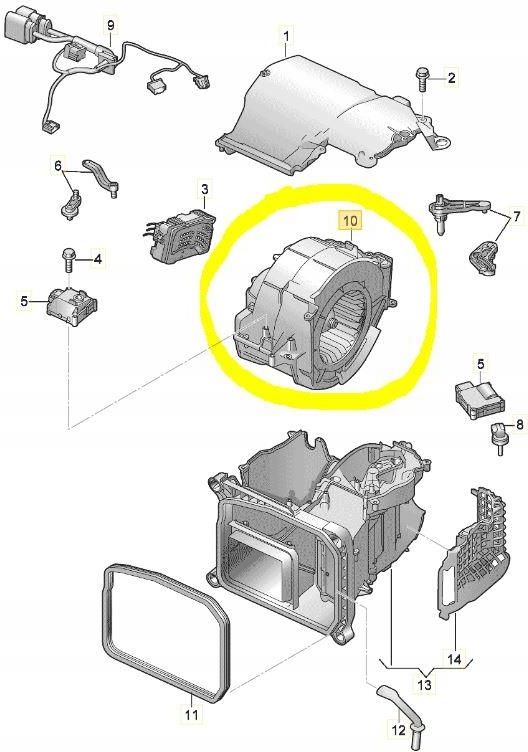 9
1
2
6
3
10
7
4
5
5
8
14
13
11
12