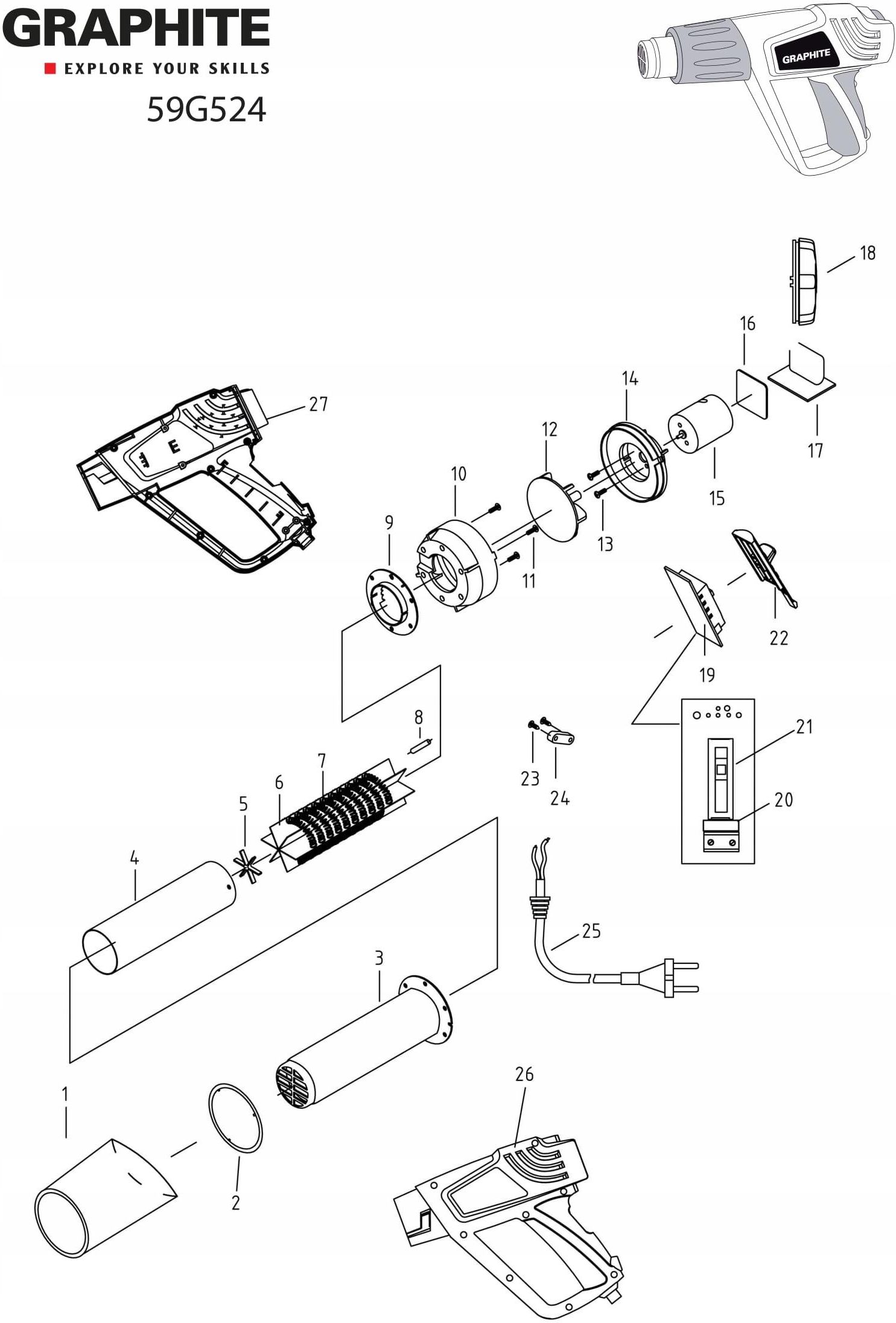 GRAPHITE
EXPLORE YOUR SKILLS
59G524

GRAPHITE

18
16
14
27
12
17
10
15
9
13
11
22
19
8
21
7
23
24
6
20
5
4
25
3
26
1
2