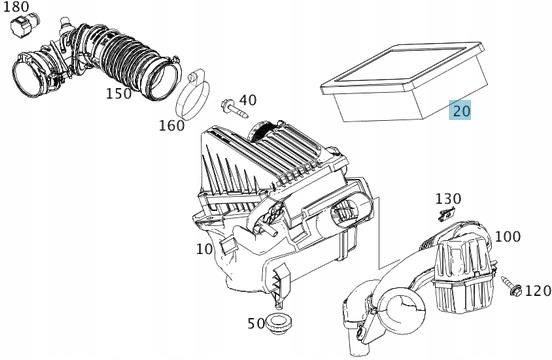 180
150
160
40
20
130
100
10
120
50