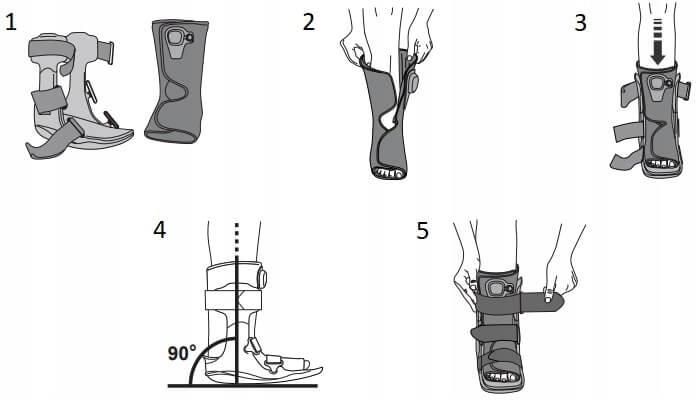 1

2

3

4

90°

5