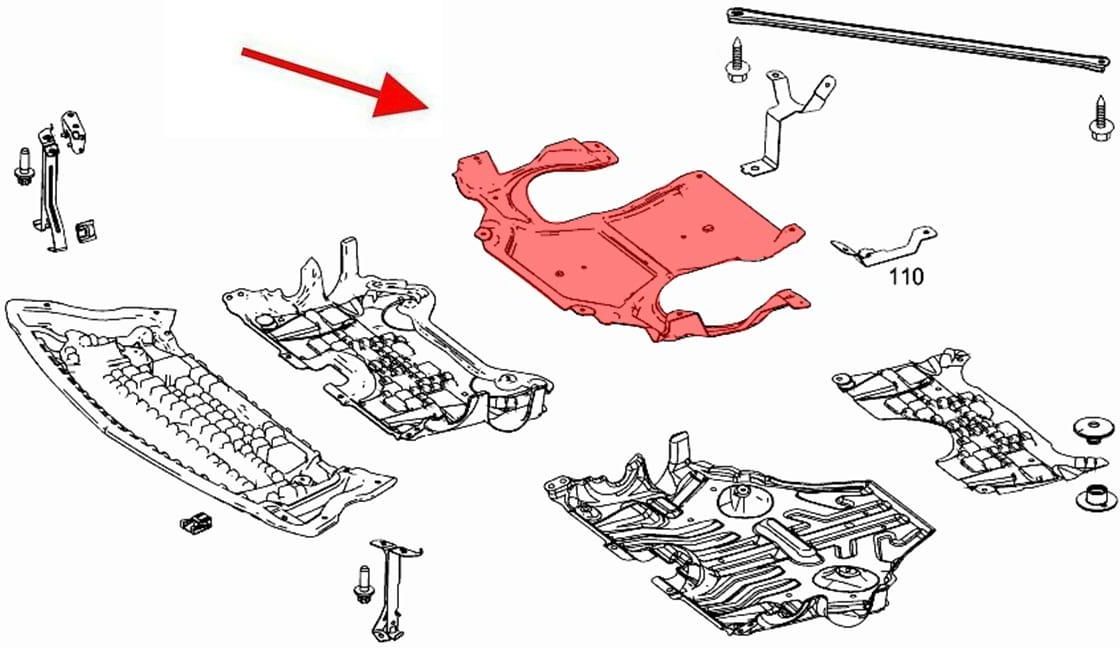 110