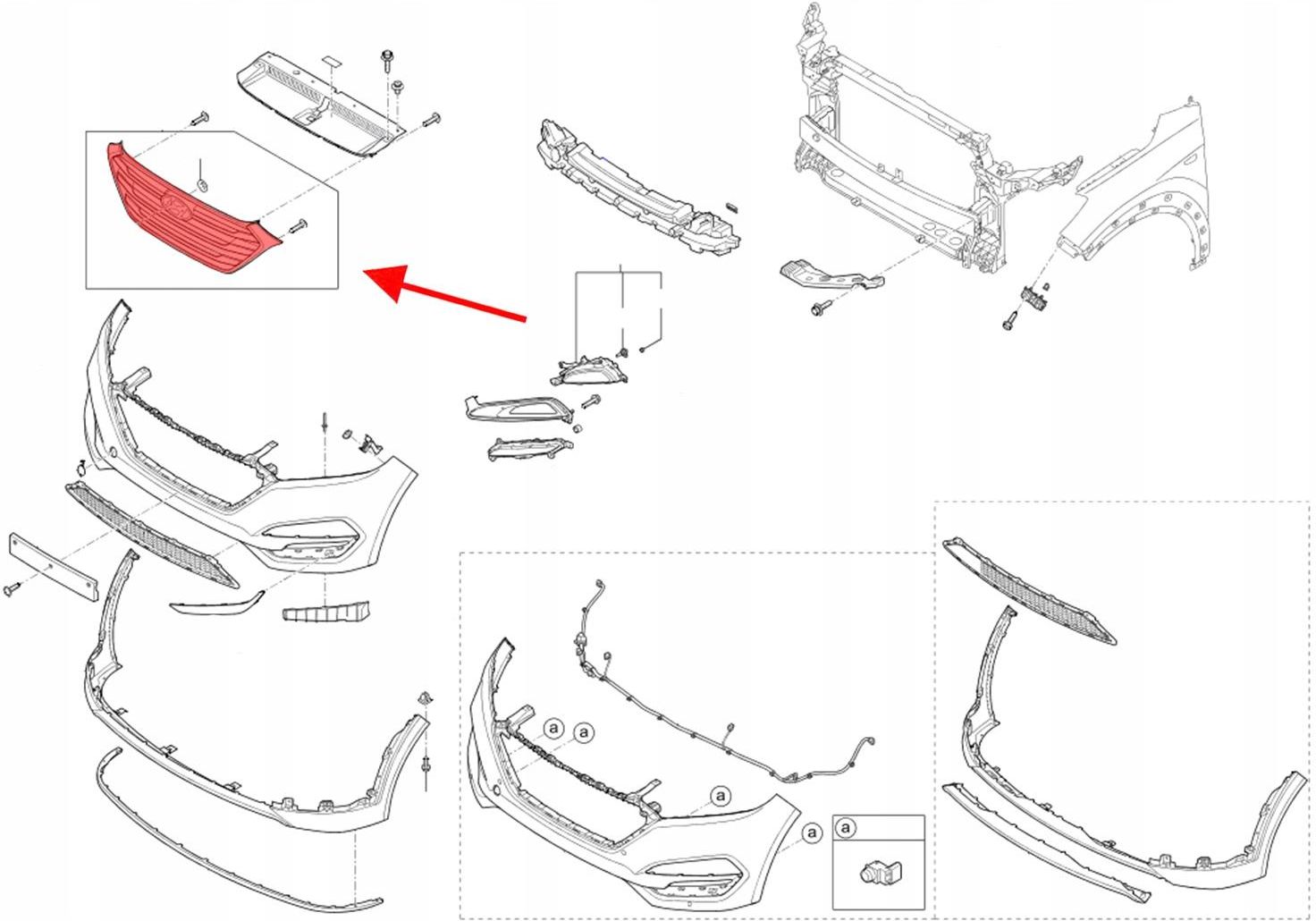 a
a
a
a
a