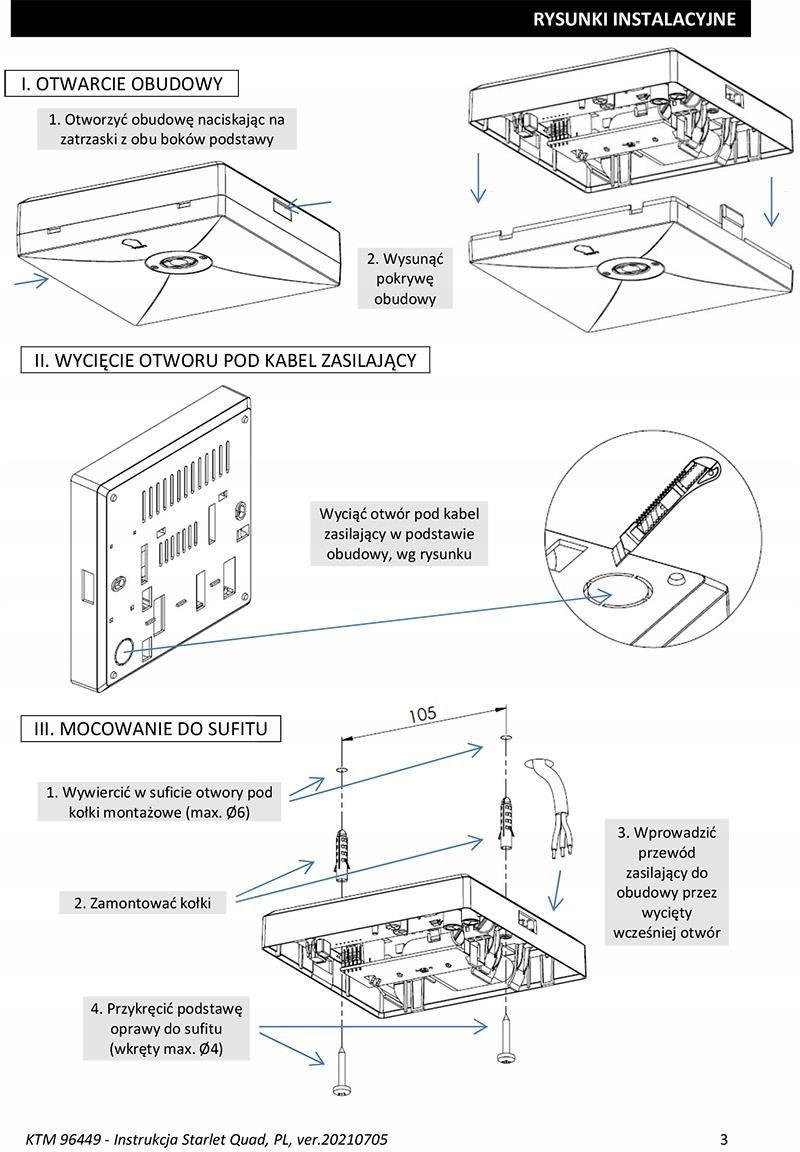 RYSUNKI INSTALACYJNE

I. OTWARCIE OBUDOWY

1. Otworzyć obudowę naciskając na zatrzaski z obu boków podstawy

2. Wysunąć pokrywę obudowy

II. WYCIĘCIE OTWORU POD KABEL ZASILAJĄCY

Wyciąć otwór pod kabel zasilający w podstawie obudowy, wg rysunku

III. MOCOWANIE DO SUFITU

105

1. Wywiercić w suficie otwory pod kołki montażowe (max. Ø6)

2. Zamontować kołki

3. Wprowadzić przewód zasilający do obudowy przez wycięty wcześniej otwór

4. Przykręcić podstawę oprawy do sufitu (wkręty max. Ø4)

KTM 96449 - Instrukcja Starlet Quad, PL, ver.20210705

3