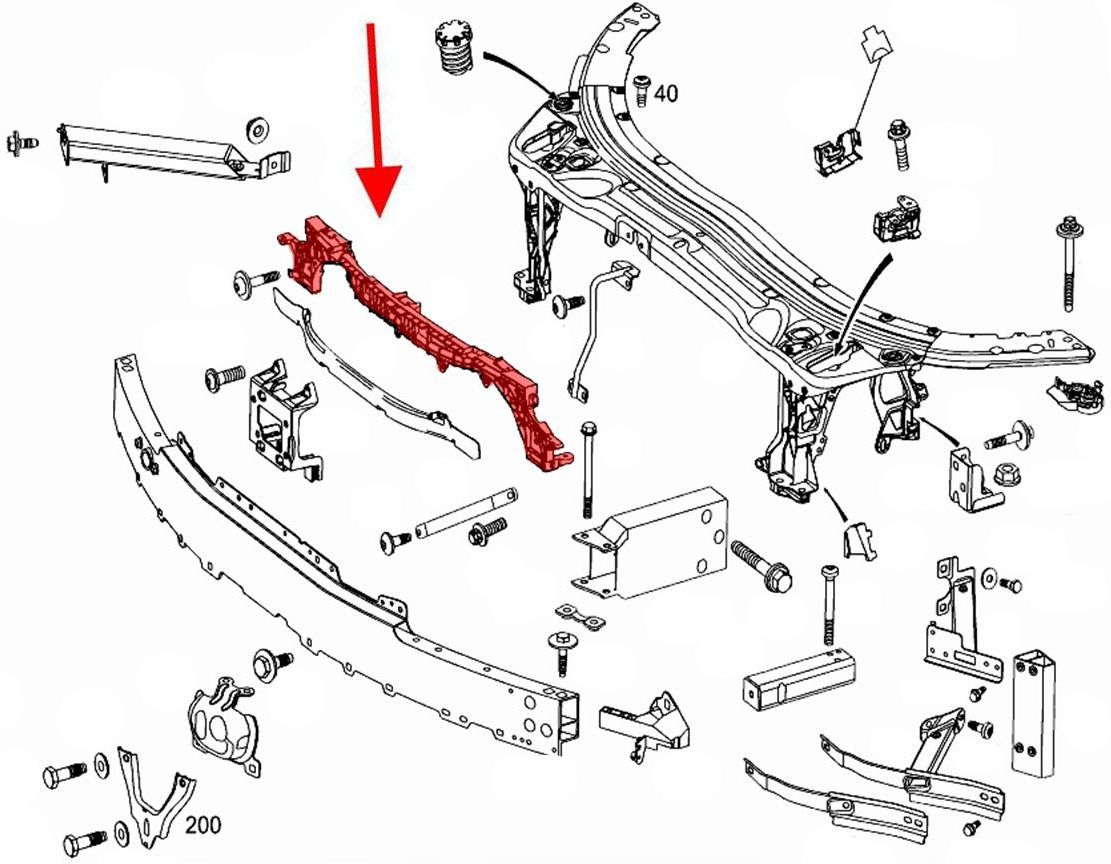 40

200