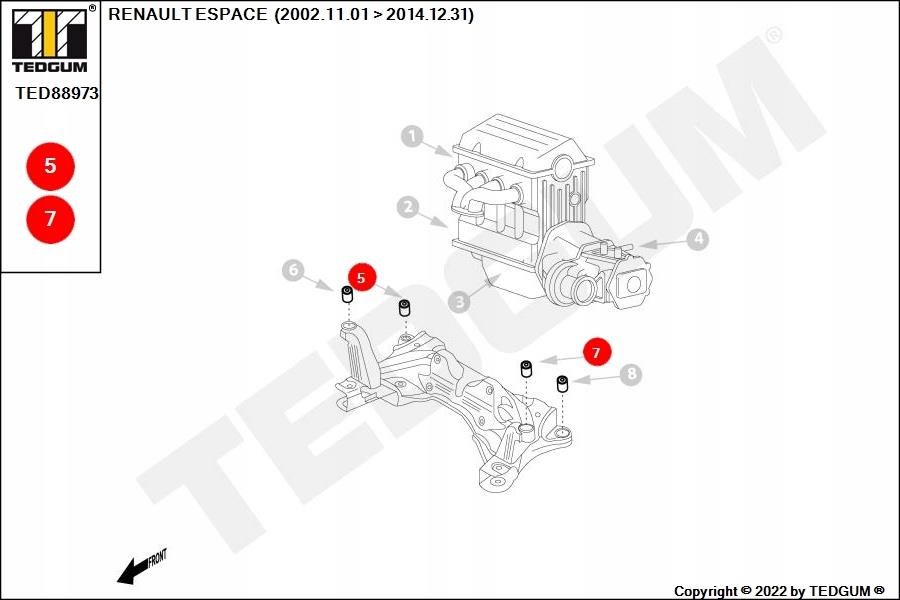 TEDGUM ®

TED88973

5

7

RENAULT ESPACE (2002.11.01 > 2014.12.31)

TEDGUM ®

1

2

3

4

6

5

7

8

FRONT

Copyright © 2022 by TEDGUM ®