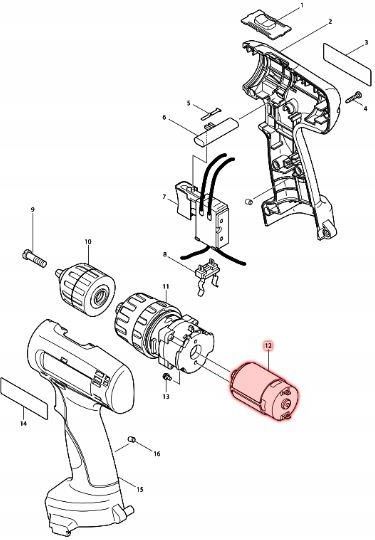 1
2
3
4
5
6
7
8
9
10
11
12
13
14
15
16