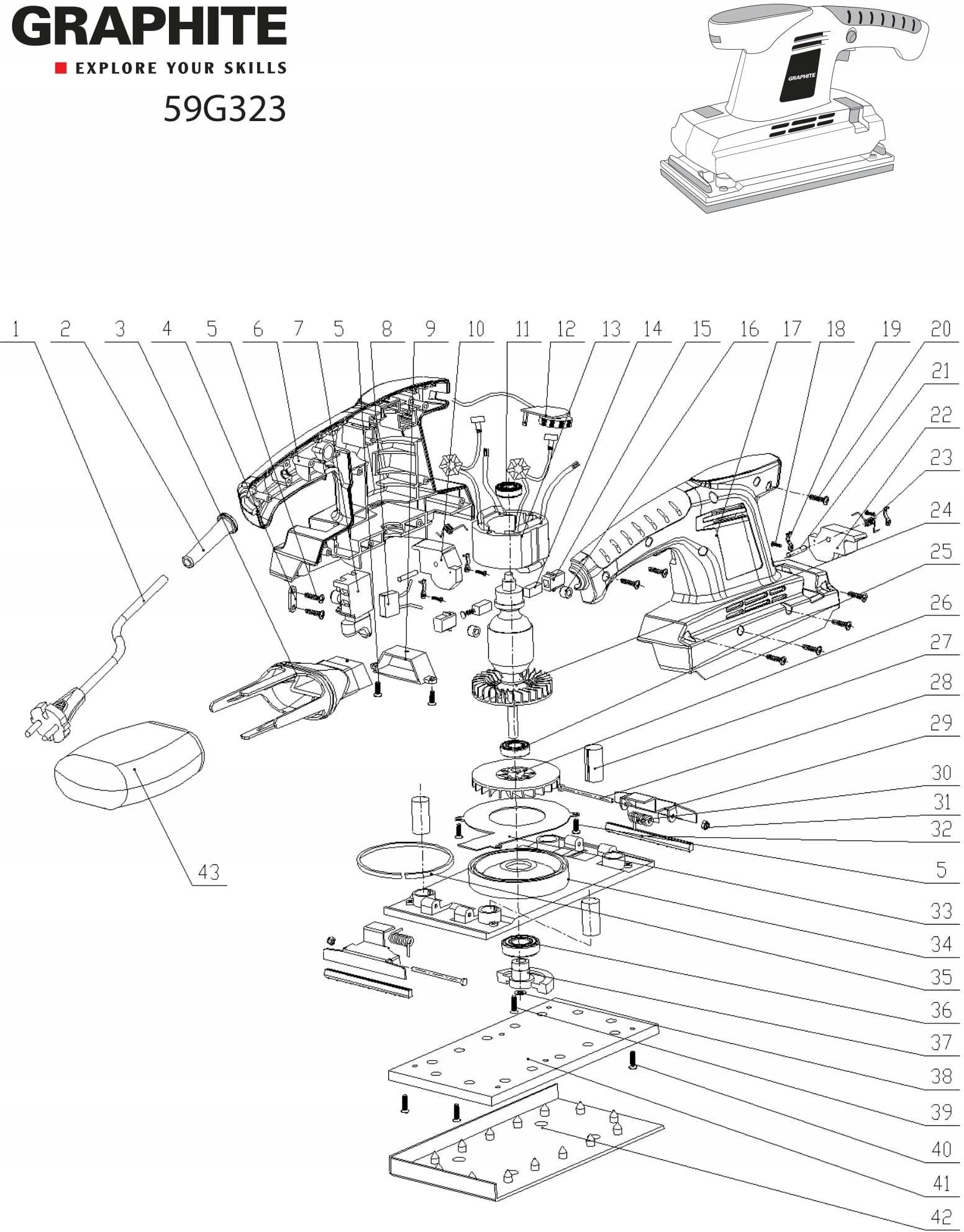 GRAPHITE
EXPLORE YOUR SKILLS
59G323

GRAPHITE

1 2 3 4 5 6 7 5 8 9 10 11 12 13 14 15 16 17 18 19 20

21
22
23
24
25
26
27
28
29
30
31
32
5
33
34
35
36
37
38
39
40
41
42

43