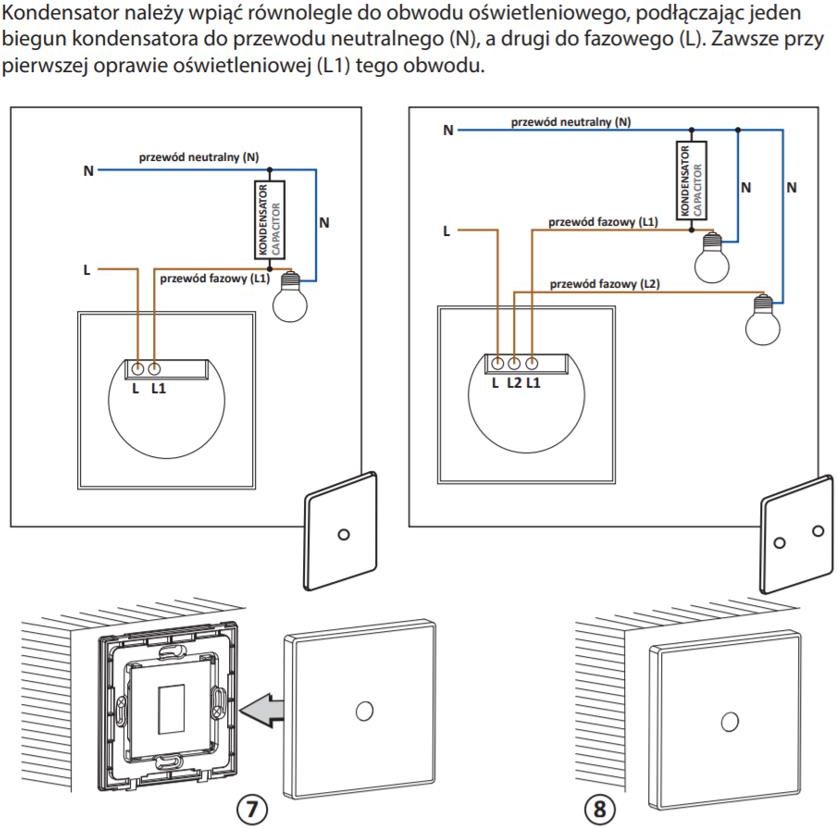 Kondensator należy wpiąć równolegle do obwodu oświetleniowego, podłączając jeden biegun kondensatora do przewodu neutralnego (N), a drugi do fazowego (L). Zawsze przy pierwszej oprawie oświetleniowej (L1) tego obwodu.

N
przewód neutralny (N)
KONDENSATOR
CAPACITOR
N
L
przewód fazowy (L1)
L L1

N
przewód neutralny (N)
KONDENSATOR
CAPACITOR
N
N
L
przewód fazowy (L1)
przewód fazowy (L2)
L L2 L1

7

8