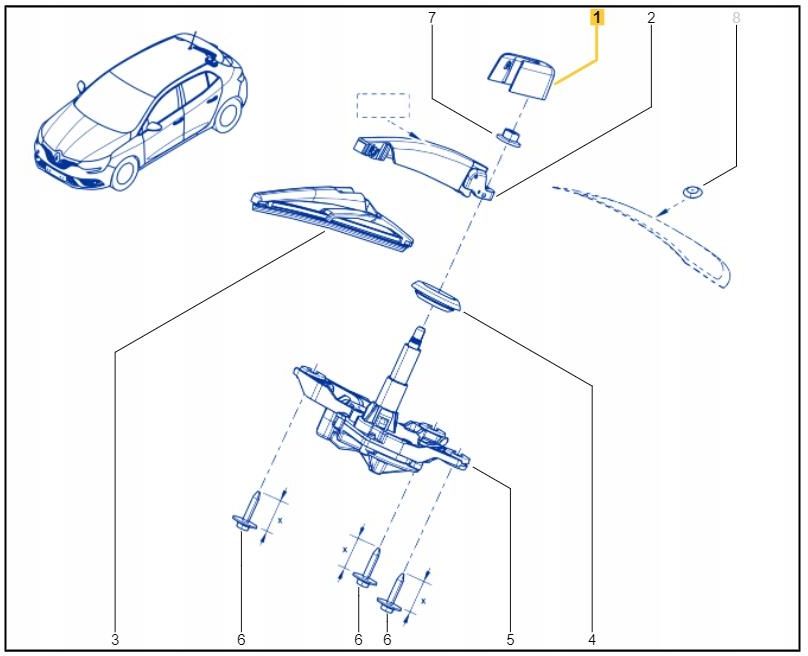 7
1
2
8
x
x
x
3
6
6
6
5
4