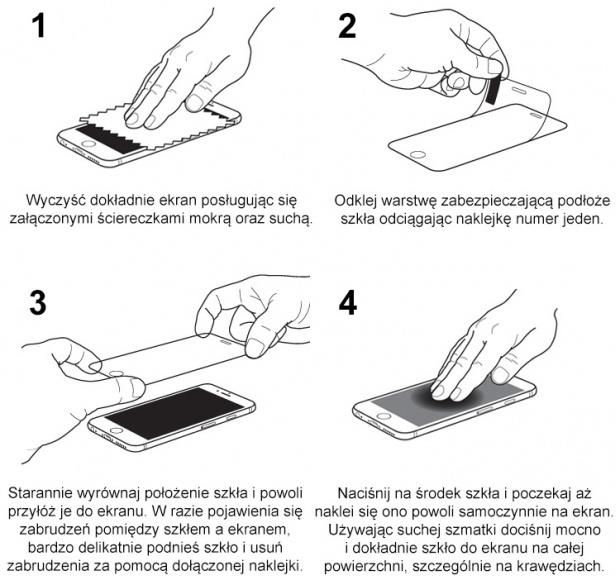 1

Wyczyść dokładnie ekran posługując się załączonymi ściereczkami mokrą oraz suchą.

2

Odklej warstwę zabezpieczającą podłoże szkła odciągając naklejkę numer jeden.

3

Starannie wyrównaj położenie szkła i powoli przyłóż je do ekranu. W razie pojawienia się zabrudzeń pomiędzy szkłem a ekranem, bardzo delikatnie podnieś szkło i usuń zabrudzenia za pomocą dołączonej naklejki.

4

Naciśnij na środek szkła i poczekaj aż naklei się ono powoli samoczynnie na ekran. Używając suchej szmatki dociśnij mocno i dokładnie szkło do ekranu na całej powierzchni, szczególnie na krawędziach.