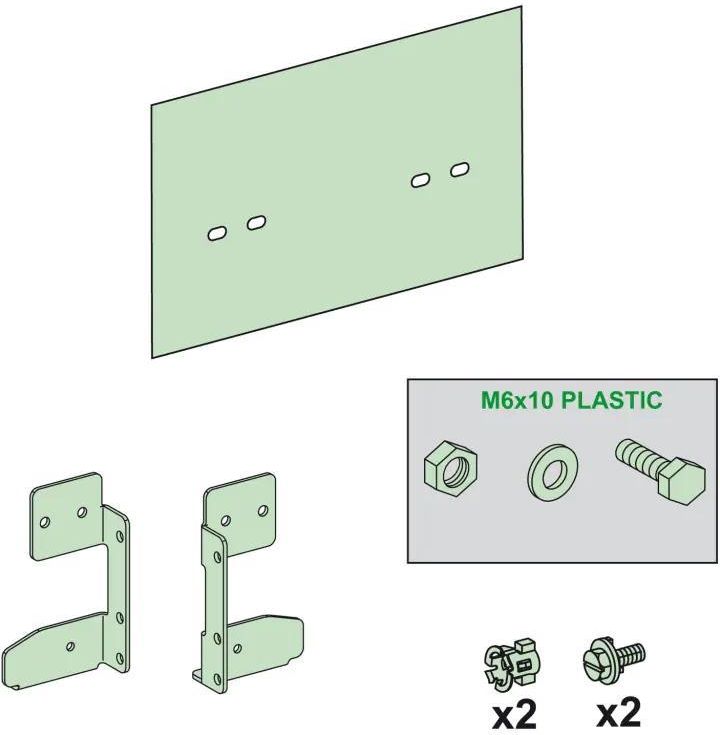 M6x10 PLASTIC

x2 x2