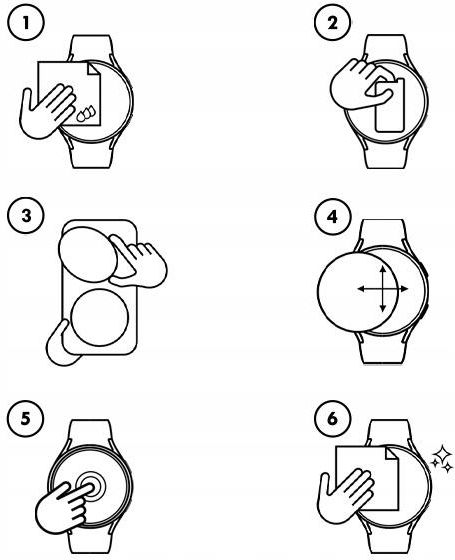 1
2
3
4
5
6