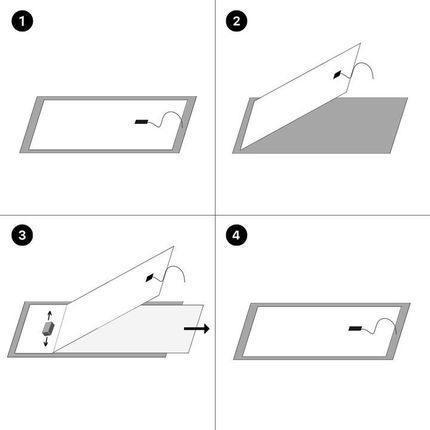 1

2

3

4