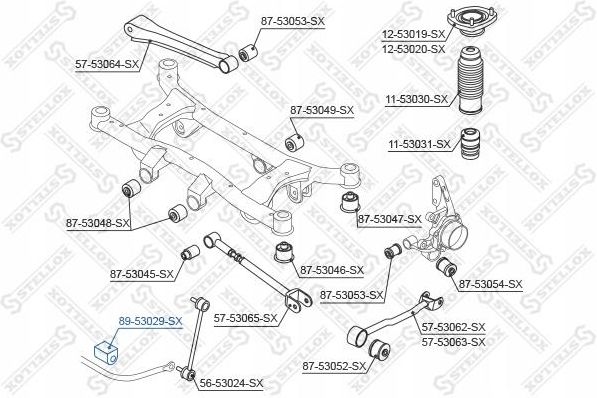 57-53064-SX
87-53053-SX
12-53019-SX
12-53020-SX
11-53030-SX
87-53049-SX
11-53031-SX
87-53048-SX
87-53047-SX
87-53045-SX
87-53046-SX
87-53053-SX
87-53054-SX
89-53029-SX
57-53065-SX
57-53062-SX
57-53063-SX
87-53052-SX
56-53024-SX
STELLOX