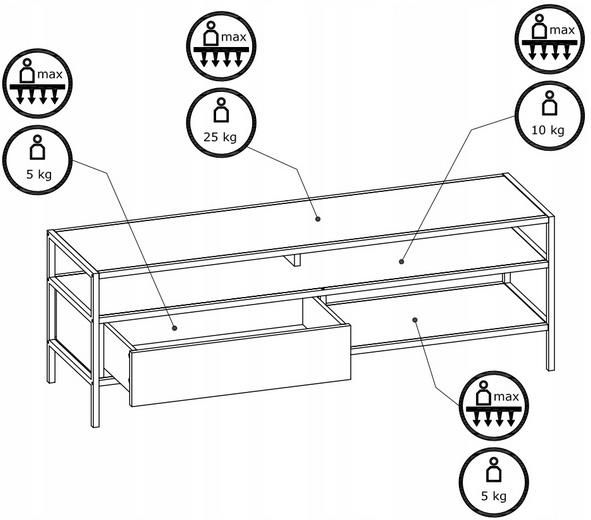 max

5 kg

max

25 kg

max

10 kg

max

5 kg