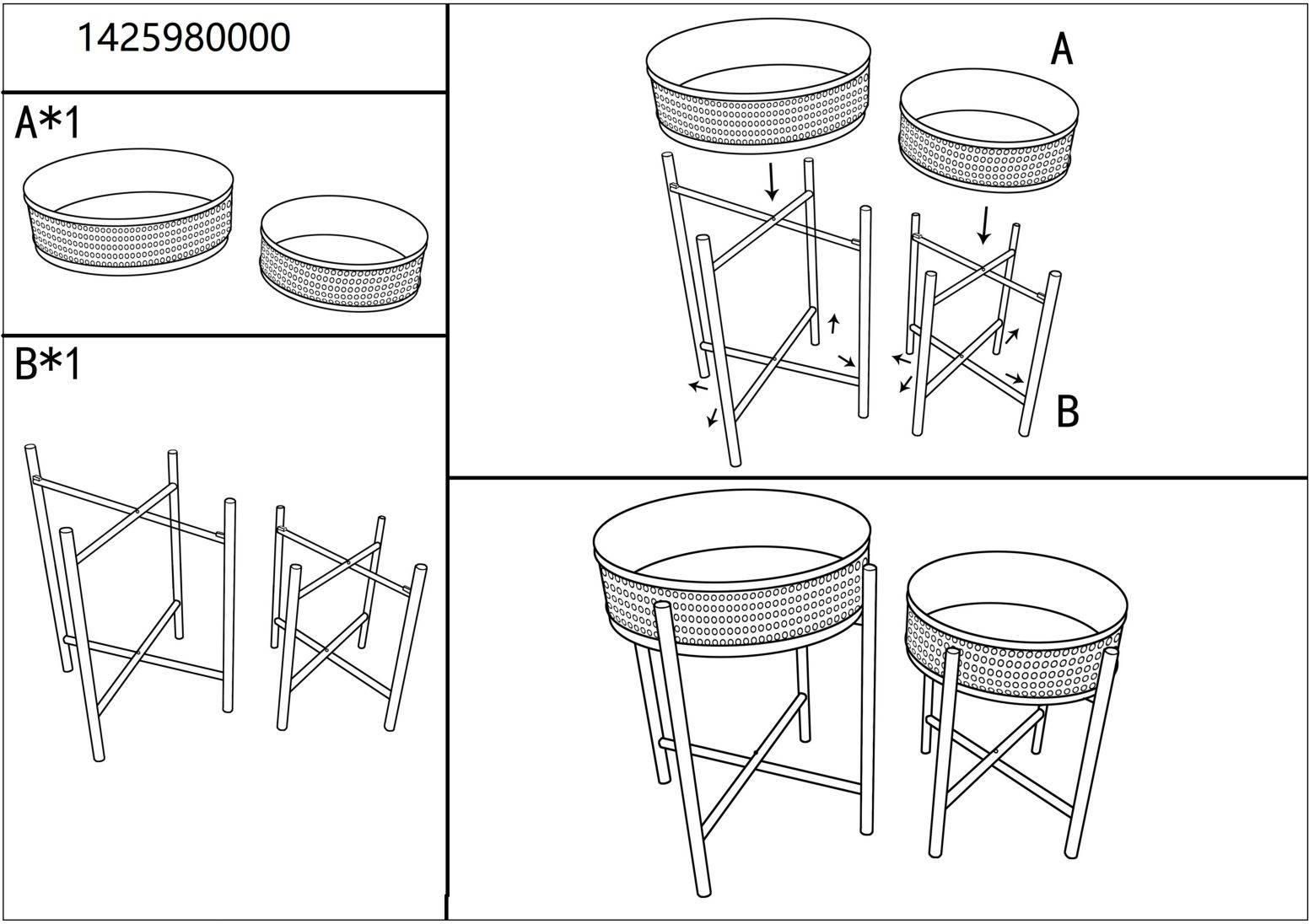 1425980000

A*1

B*1

A

B