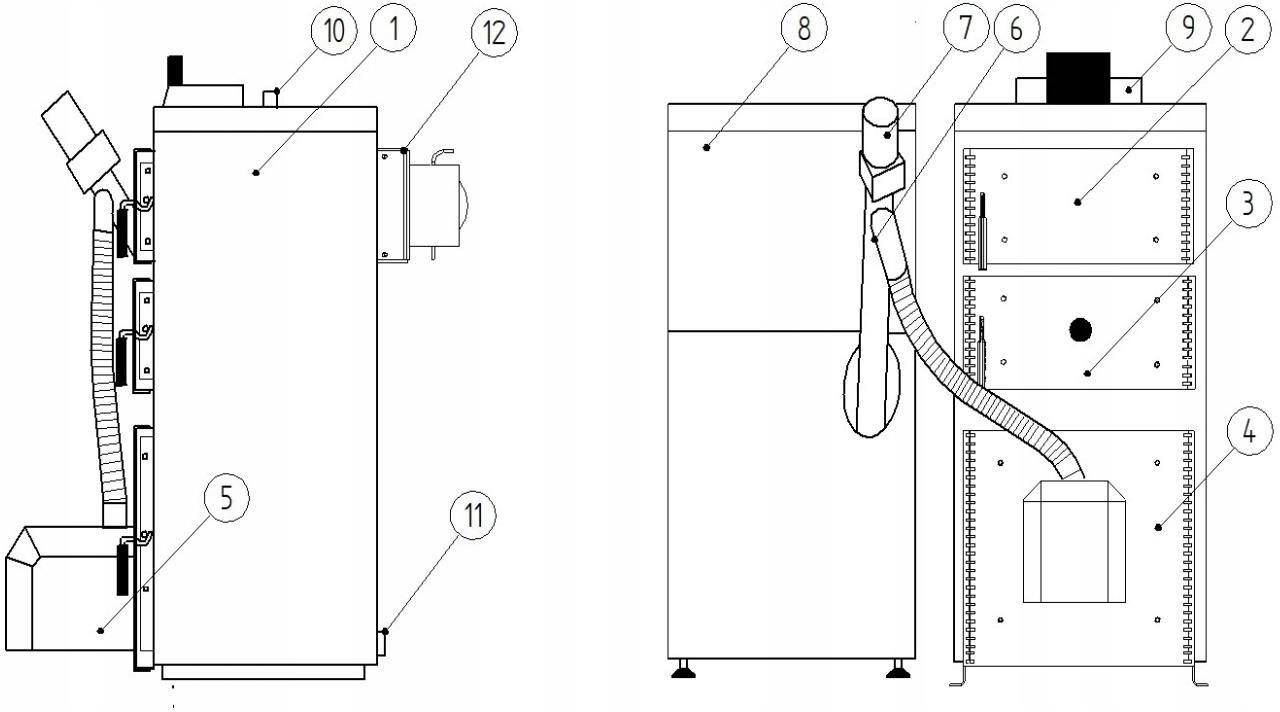 10
1
12
5
11
8
7
6
9
2
3
4