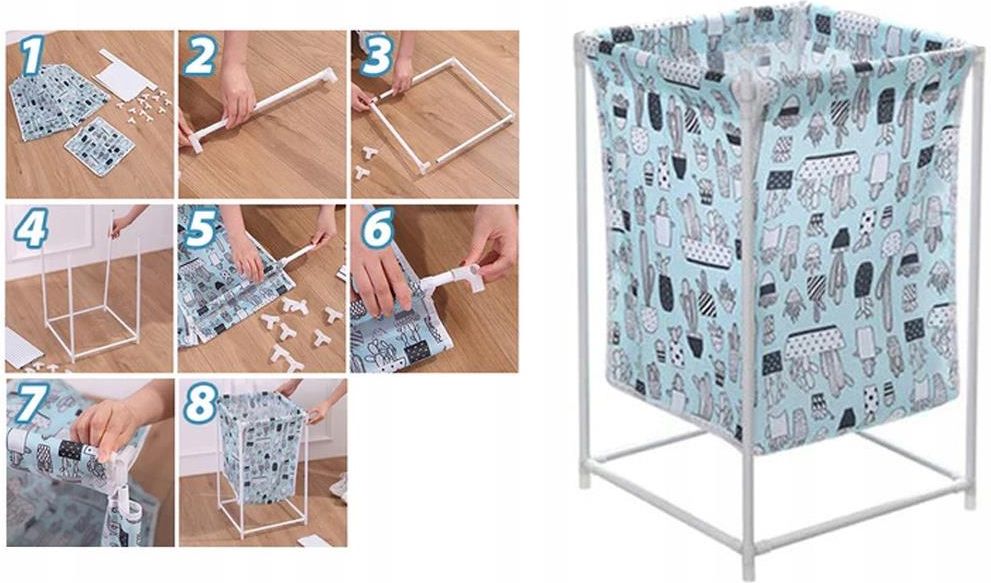 1
2
3
4
5
6
7
8