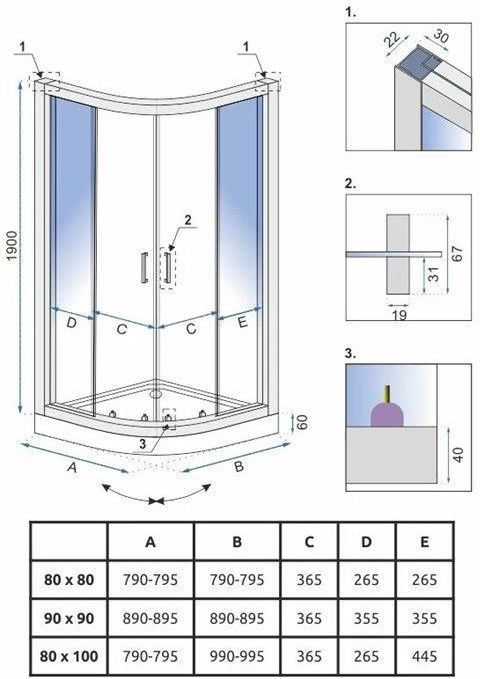 1
1
1900
2
D
C
C
E
3
60
A
B

1.
22
30

2.
67
31
19

3.
40

|  | A | B | C | D | E |
|---|---|---|---|---|---|
| 80 x 80 | 790-795 | 790-795 | 365 | 265 | 265 |
| 90 x 90 | 890-895 | 890-895 | 365 | 355 | 355 |
| 80 x 100 | 790-795 | 990-995 | 365 | 265 | 445 |